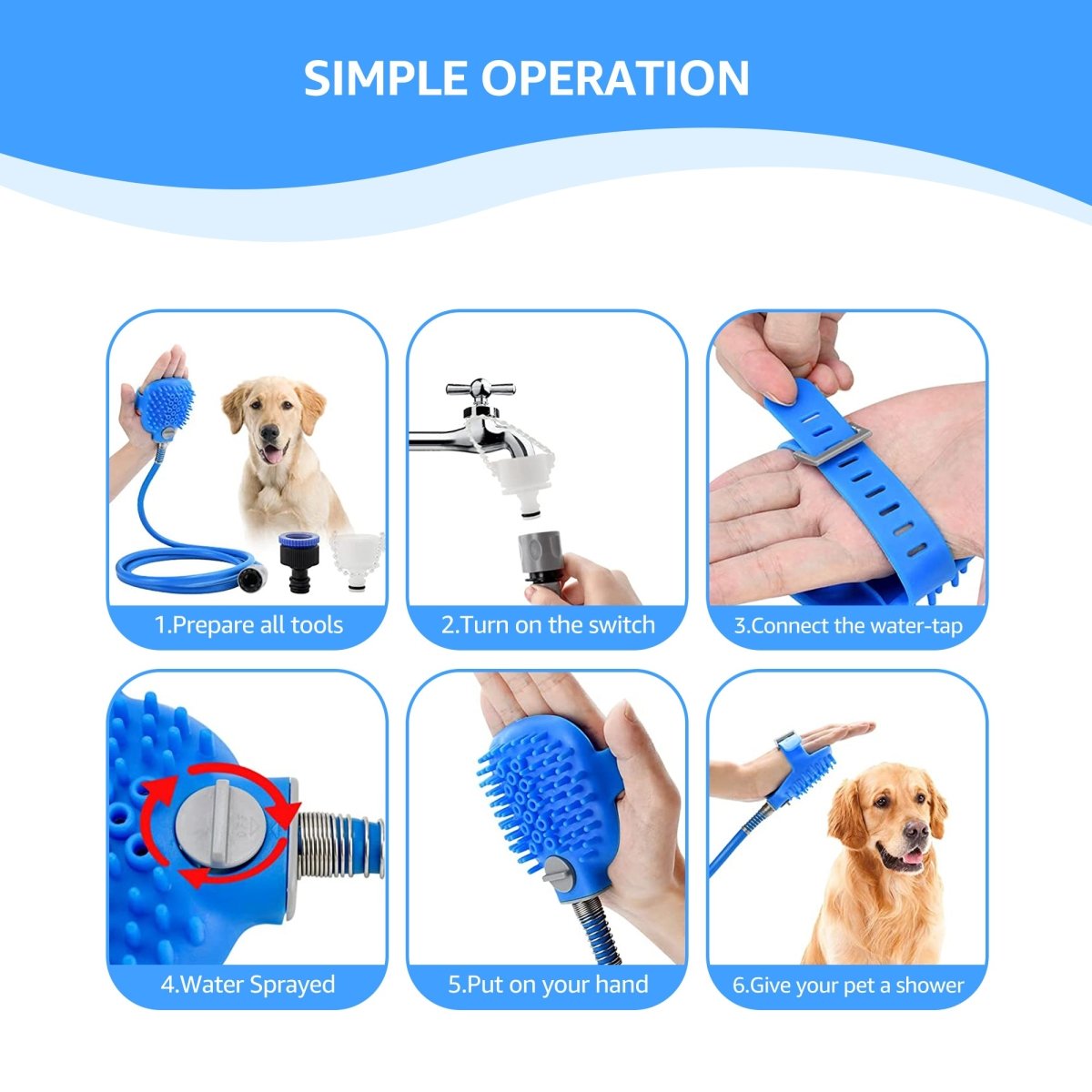 SIMPLE OPERATION

1.Prepare all tools

2.Turn on the switch

3.Connect the water-tap

4.Water Sprayed

5.Put on your hand

6.Give your pet a shower